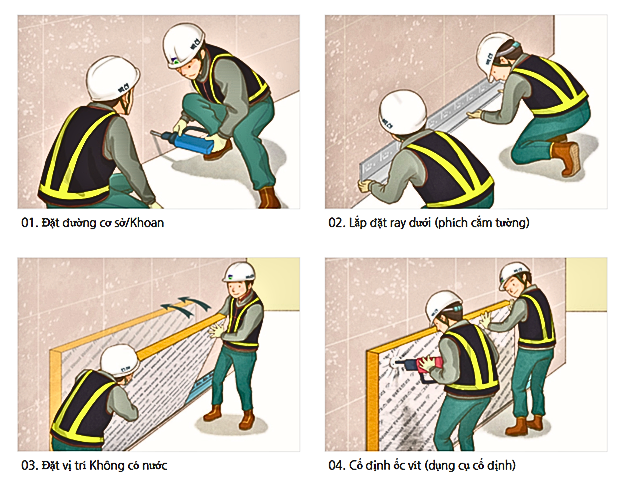 01. Đặt đường cơ sở/Khoan

02. Lắp đặt ray dưới (phích cắm tường)

03. Đặt vị trí Không có nước

04. Cố định ốc vít (dụng cụ cố định)